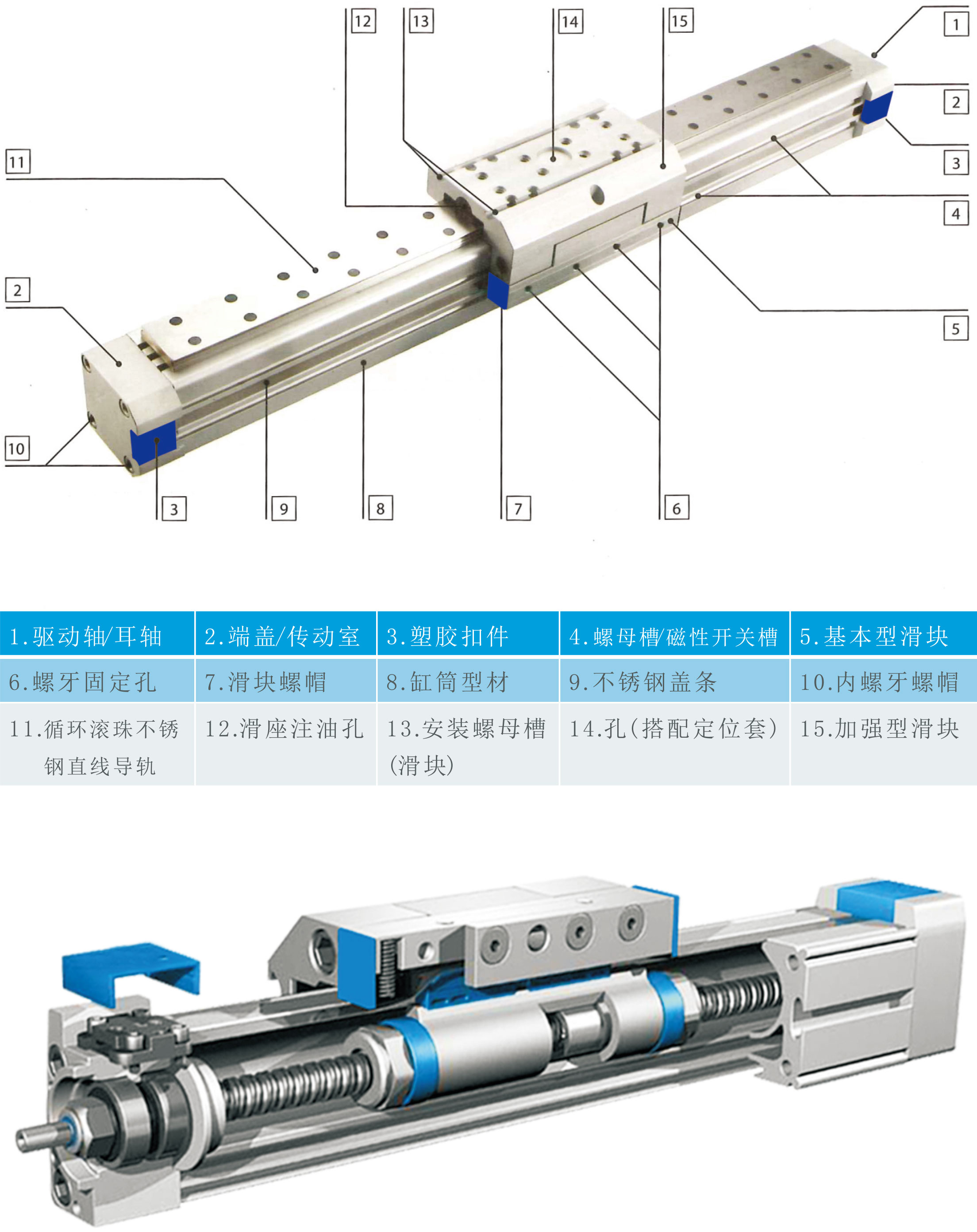 12

13

14

15

1

2

3

4

5

11

2

10

3

9

8

7

6

| 1.驱动轴/耳轴 | 2.端盖/传动室 | 3.塑胶扣件 | 4.螺母槽/磁性开关槽 | 5.基本型滑块 |
|---|---|---|---|---|
| 6.螺牙固定孔 | 7.滑块螺帽 | 8.缸筒型材 | 9.不锈钢盖条 | 10.内螺牙螺帽 |
| 11.循环滚珠不锈钢直线导轨 | 12.滑座注油孔 | 13.安装螺母槽(滑块) | 14.孔(搭配定位套) | 15.加强型滑块 |